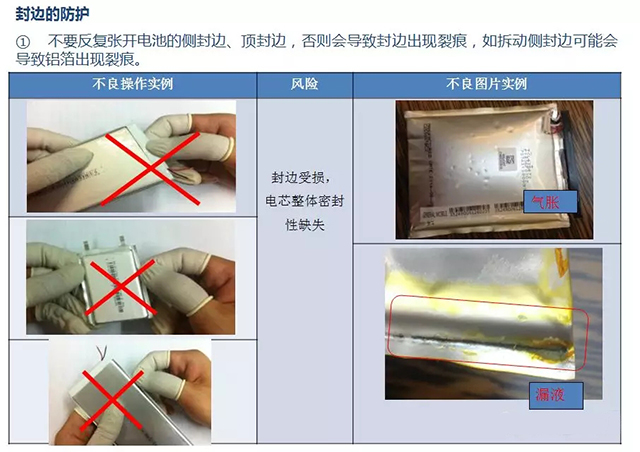 封边的防护

① 不要反复张开电池的侧封边、顶封边，否则会导致封边出现裂痕，如拆动侧封边可能会导致铝箔出现裂痕。

| 不良操作实例 | 风险 | 不良图片实例 |
|---|---|---|
| | 封边受损，电芯整体密封性缺失 | 气胀 |
| | | 漏液 |
| | | |